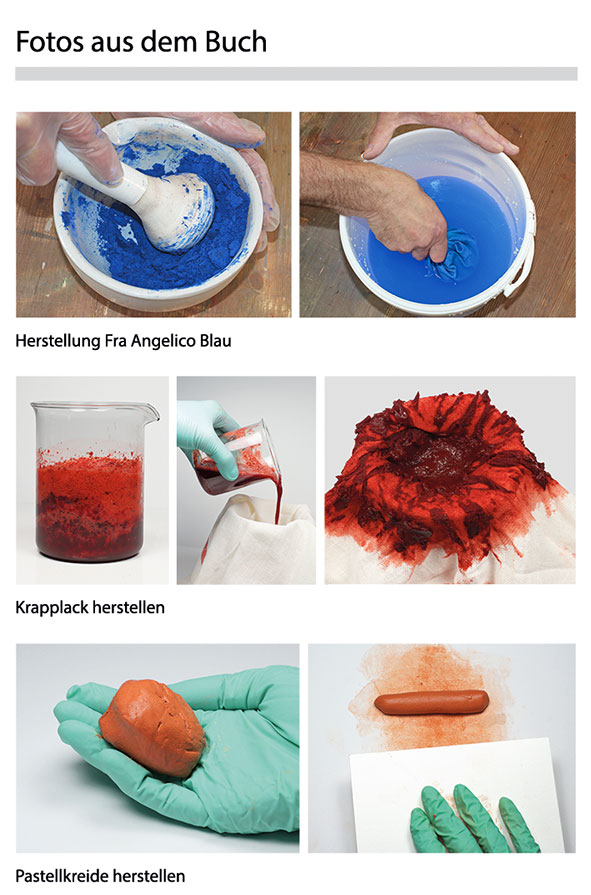 Fotos aus dem Buch

Herstellung Fra Angelico Blau

Krapplack herstellen

Pastellkreide herstellen